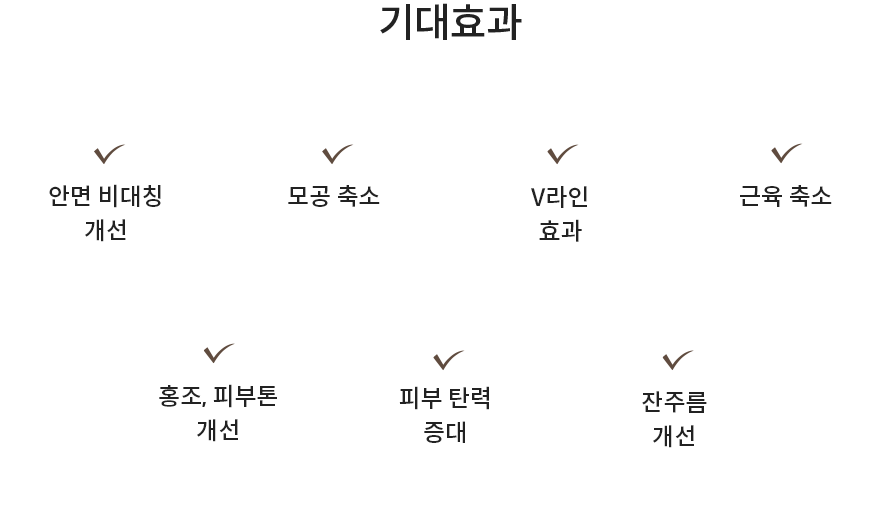 기대효과

✓
안면 비대칭 개선

✓
모공 축소

✓
V라인 효과

✓
근육 축소

✓
홍조, 피부톤 개선

✓
피부 탄력 증대

✓
잔주름 개선